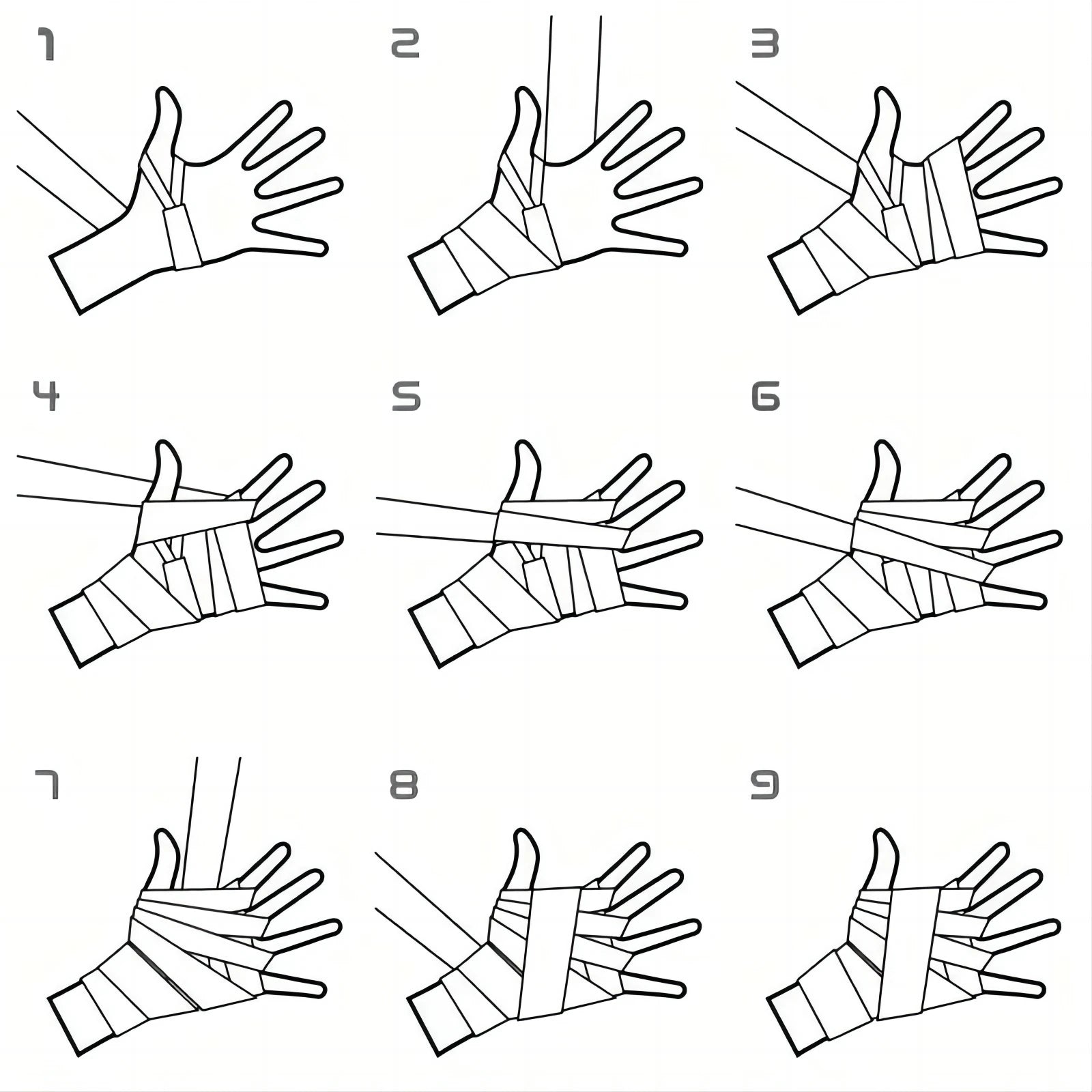 1

2

3

4

5

6

7

8

9